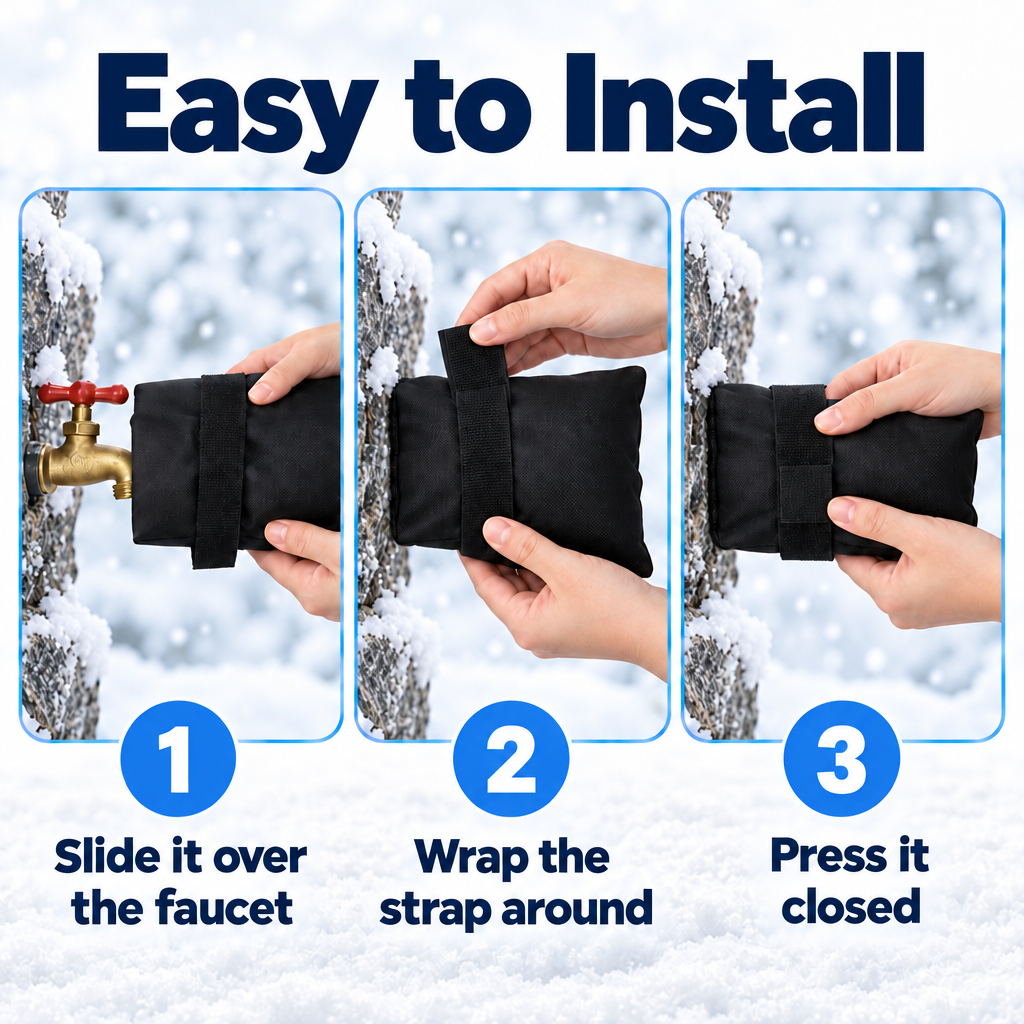 Easy to Install

1

Slide it over the faucet

2

Wrap the strap around

3

Press it closed